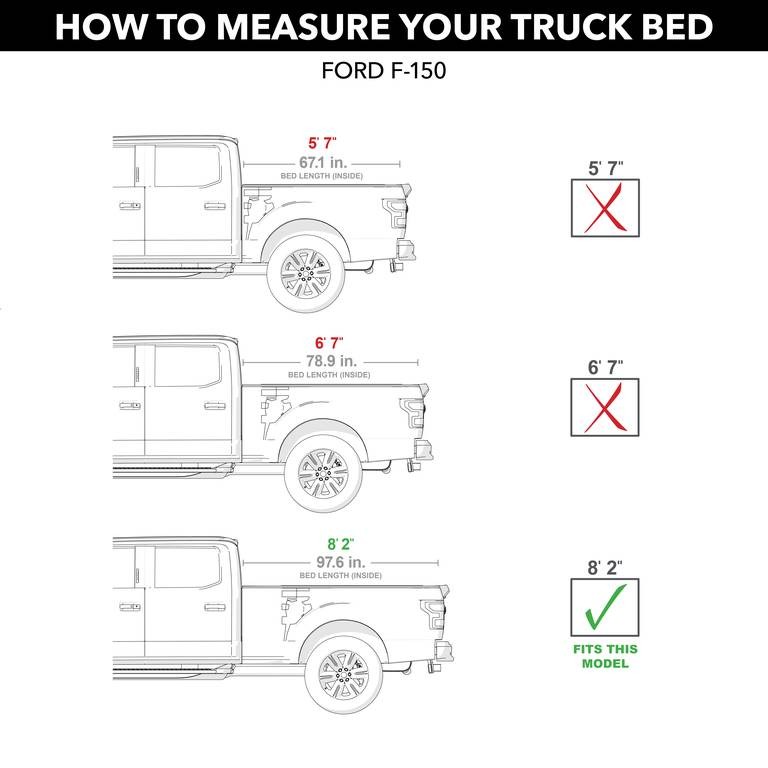 HOW TO MEASURE YOUR TRUCK BED

FORD F-150

5' 7"
67.1 in.
BED LENGTH (INSIDE)

5' 7"

6' 7"
78.9 in.
BED LENGTH (INSIDE)

6' 7"

8' 2"
97.6 in.
BED LENGTH (INSIDE)

8' 2"

FITS THIS MODEL