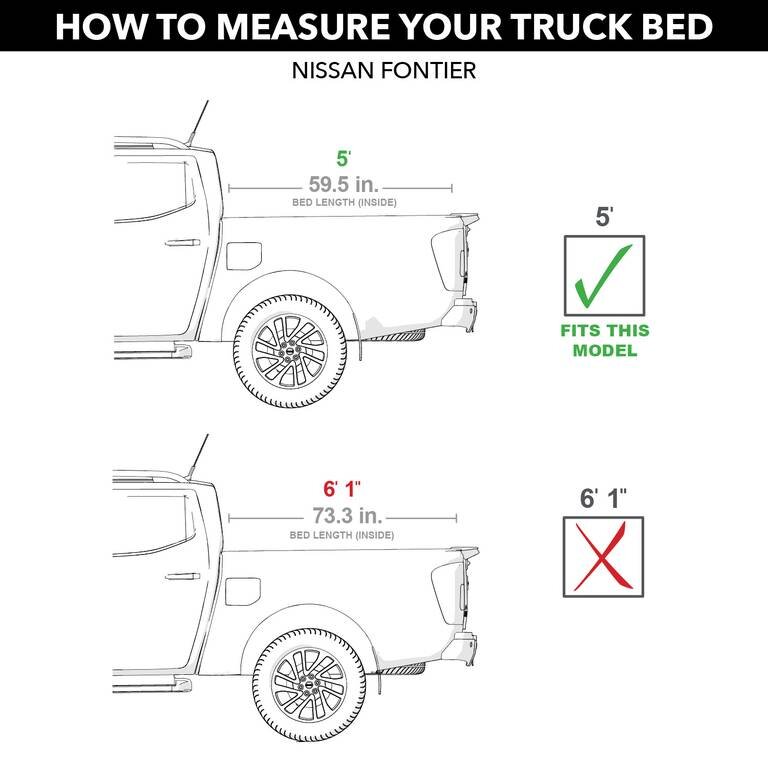 HOW TO MEASURE YOUR TRUCK BED

NISSAN FONTIER

5'
59.5 in.
BED LENGTH (INSIDE)

5'

FITS THIS MODEL

6' 1"
73.3 in.
BED LENGTH (INSIDE)

6' 1"