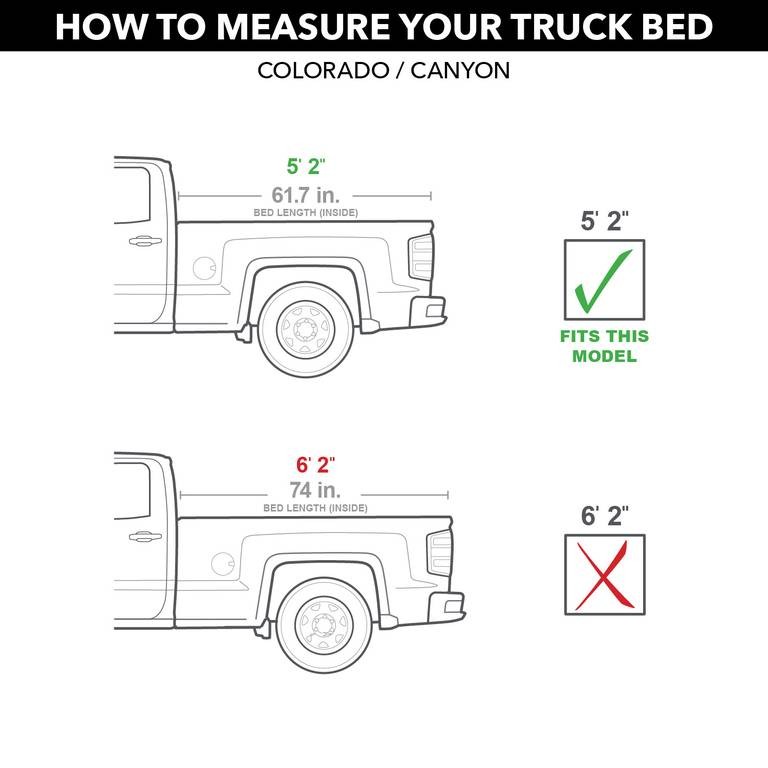 HOW TO MEASURE YOUR TRUCK BED

COLORADO / CANYON

5' 2"
61.7 in.
BED LENGTH (INSIDE)

5' 2"

FITS THIS MODEL

6' 2"
74 in.
BED LENGTH (INSIDE)

6' 2"