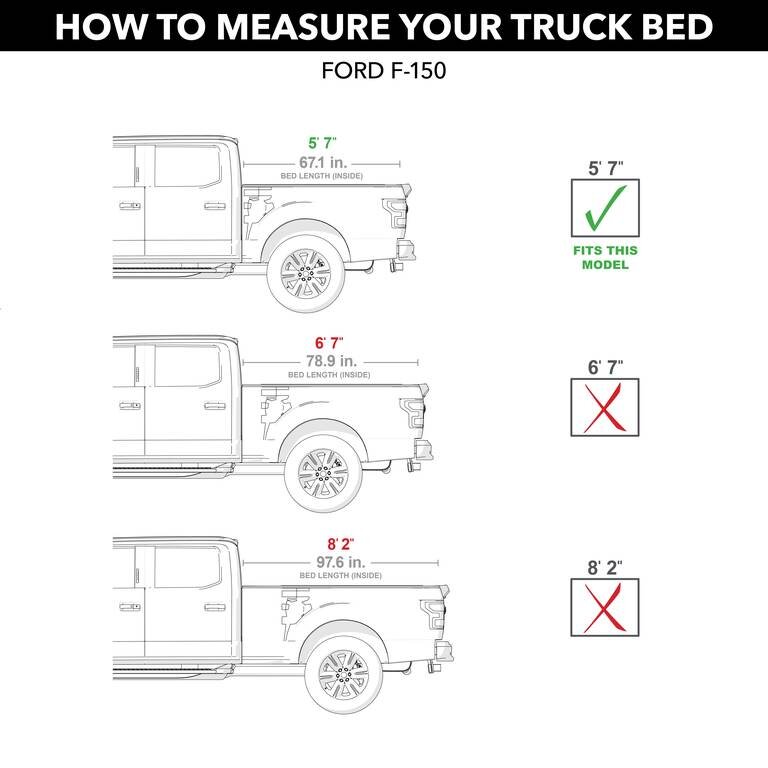 HOW TO MEASURE YOUR TRUCK BED

FORD F-150

5' 7"
67.1 in.
BED LENGTH (INSIDE)

5' 7"

FITS THIS MODEL

6' 7"
78.9 in.
BED LENGTH (INSIDE)

6' 7"

8' 2"
97.6 in.
BED LENGTH (INSIDE)

8' 2"