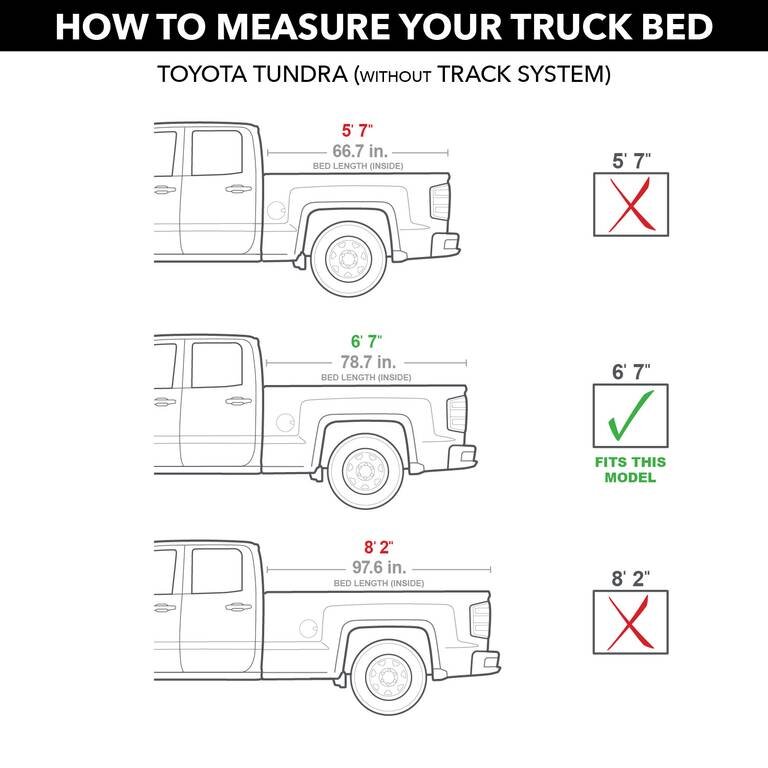 HOW TO MEASURE YOUR TRUCK BED

TOYOTA TUNDRA (WITHOUT TRACK SYSTEM)

5' 7"
66.7 in.
BED LENGTH (INSIDE)

5' 7"

6' 7"
78.7 in.
BED LENGTH (INSIDE)

6' 7"

FITS THIS MODEL

8' 2"
97.6 in.
BED LENGTH (INSIDE)

8' 2"