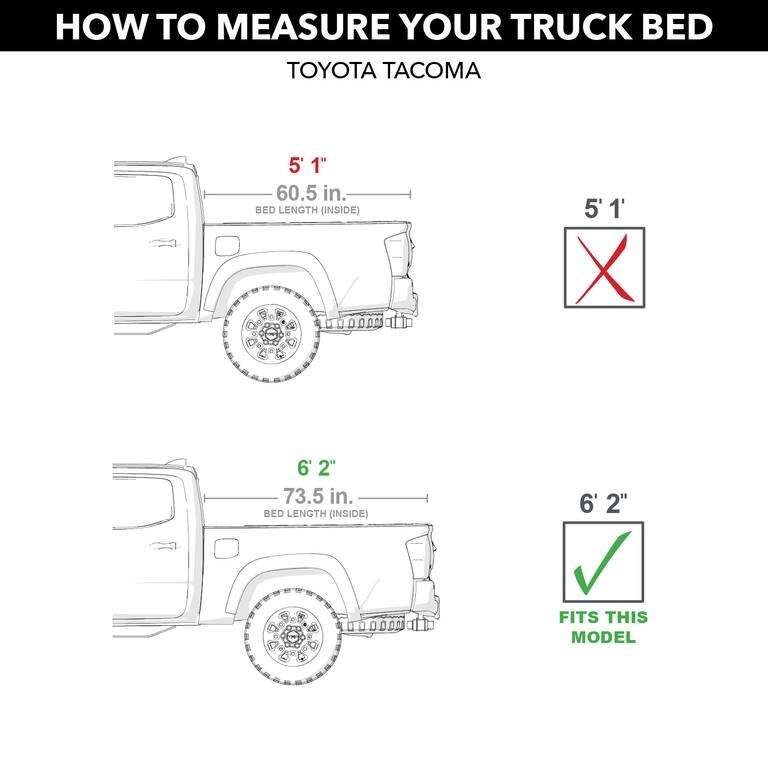 HOW TO MEASURE YOUR TRUCK BED

TOYOTA TACOMA

5' 1"
60.5 in.
BED LENGTH (INSIDE)

5' 1'

6' 2"
73.5 in.
BED LENGTH (INSIDE)

6' 2"

FITS THIS MODEL