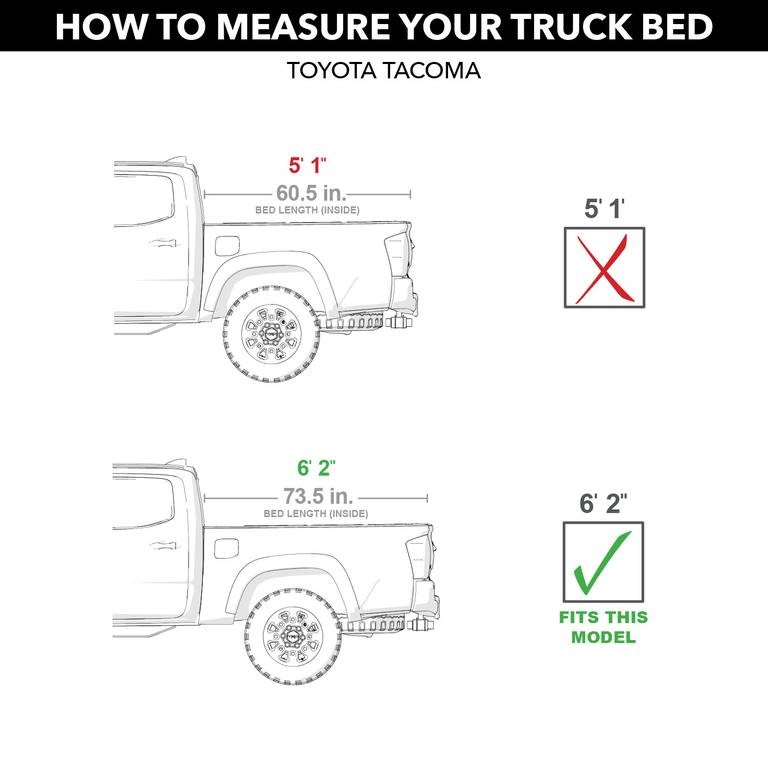 HOW TO MEASURE YOUR TRUCK BED

TOYOTA TACOMA

5' 1"

60.5 in.

BED LENGTH (INSIDE)

5' 1'

6' 2"

73.5 in.

BED LENGTH (INSIDE)

6' 2"

FITS THIS MODEL