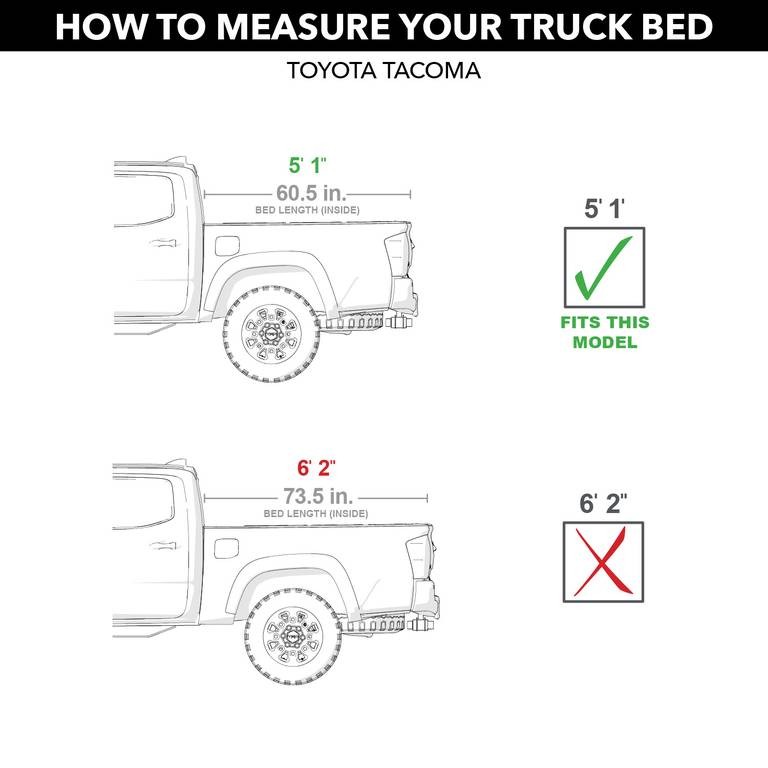 HOW TO MEASURE YOUR TRUCK BED

TOYOTA TACOMA

5' 1"
60.5 in.
BED LENGTH (INSIDE)

5' 1'

FITS THIS MODEL

6' 2"
73.5 in.
BED LENGTH (INSIDE)

6' 2"