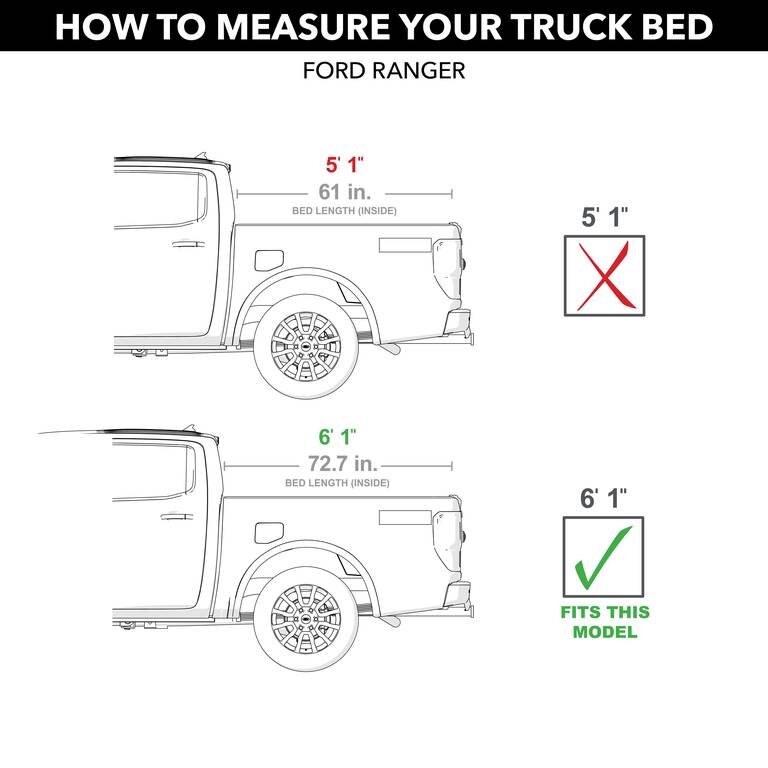 HOW TO MEASURE YOUR TRUCK BED

FORD RANGER

5' 1"
61 in.
BED LENGTH (INSIDE)

5' 1"

6' 1"
72.7 in.
BED LENGTH (INSIDE)

6' 1"

FITS THIS MODEL