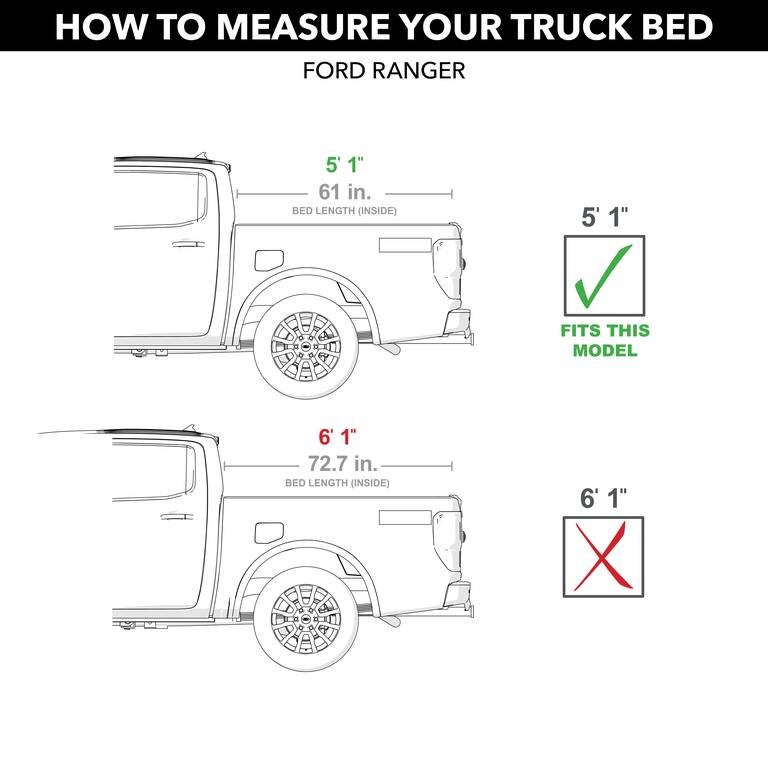 HOW TO MEASURE YOUR TRUCK BED

FORD RANGER

5' 1"
61 in.
BED LENGTH (INSIDE)

5' 1"

FITS THIS MODEL

6' 1"
72.7 in.
BED LENGTH (INSIDE)

6' 1"