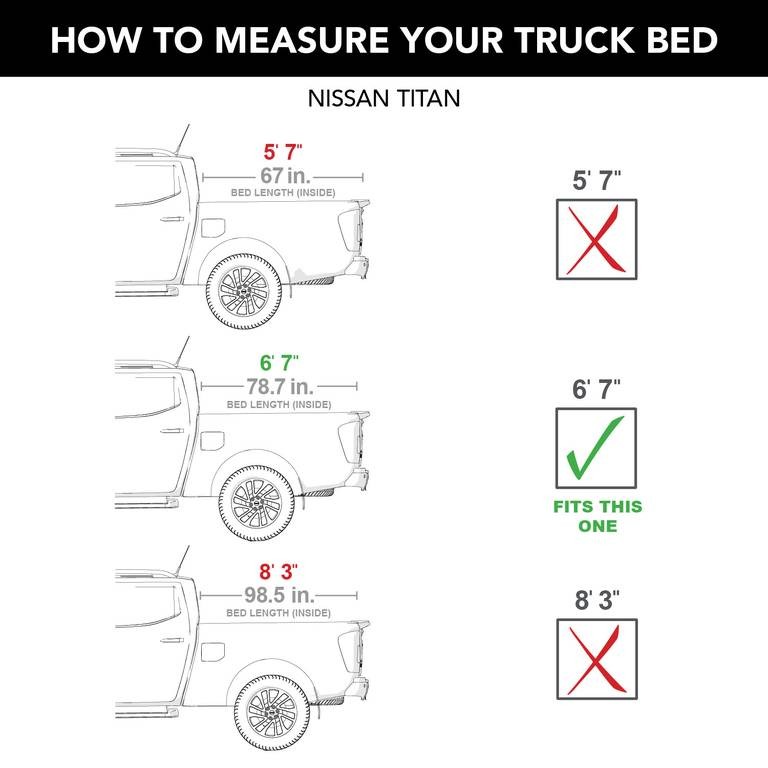 HOW TO MEASURE YOUR TRUCK BED

NISSAN TITAN

5' 7"
67 in.
BED LENGTH (INSIDE)

5' 7"

6' 7"
78.7 in.
BED LENGTH (INSIDE)

6' 7"

FITS THIS ONE

8' 3"
98.5 in.
BED LENGTH (INSIDE)

8' 3"