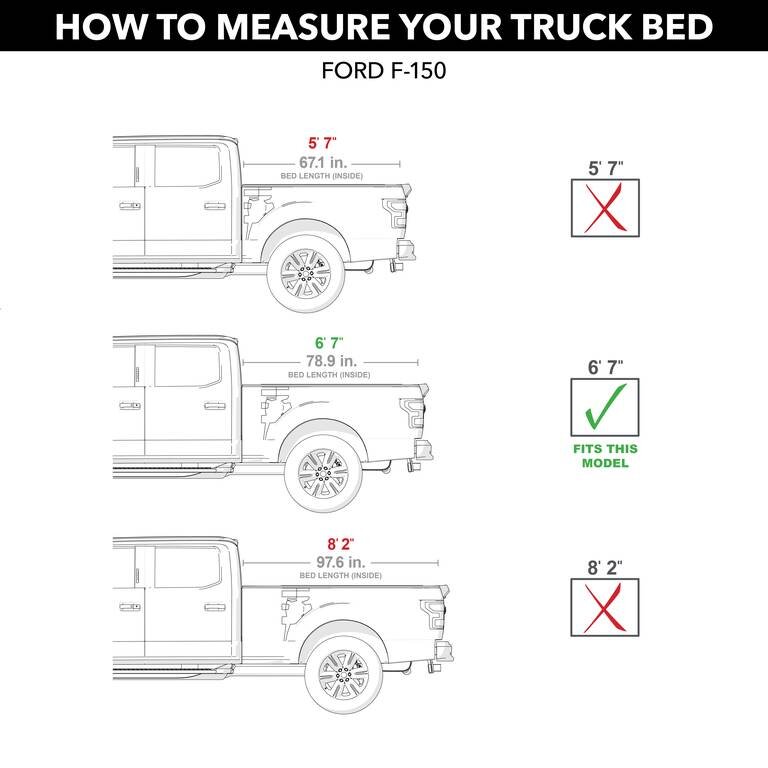 HOW TO MEASURE YOUR TRUCK BED

FORD F-150

5' 7"
67.1 in.
BED LENGTH (INSIDE)

5' 7"

6' 7"
78.9 in.
BED LENGTH (INSIDE)

6' 7"

FITS THIS MODEL

8' 2"
97.6 in.
BED LENGTH (INSIDE)

8' 2"